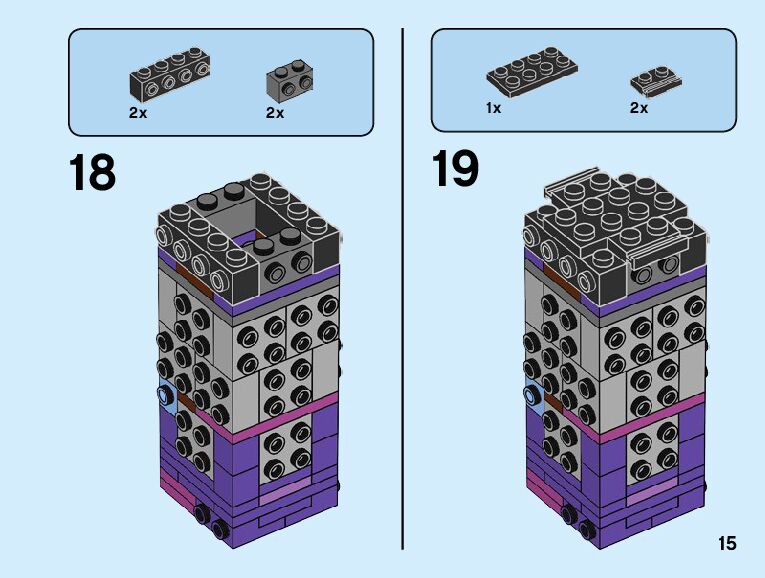 2x
2x

18

1x
2x

19

15