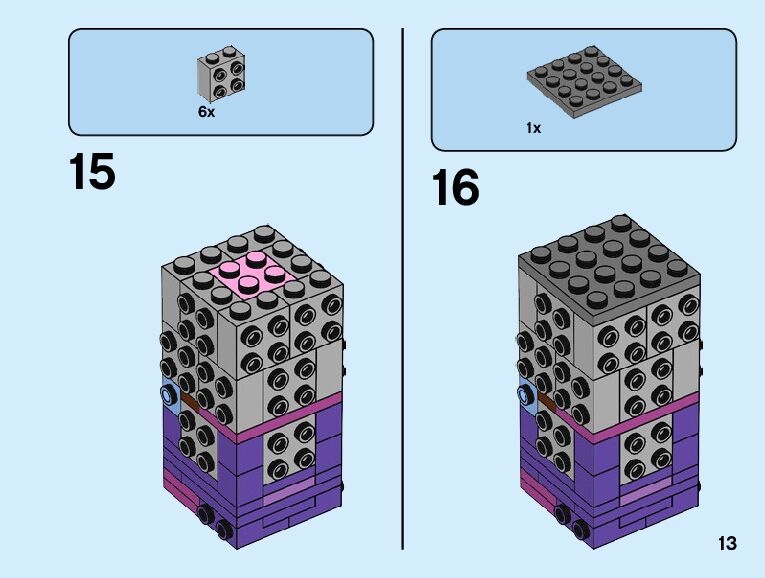 6x

15

1x

16

13