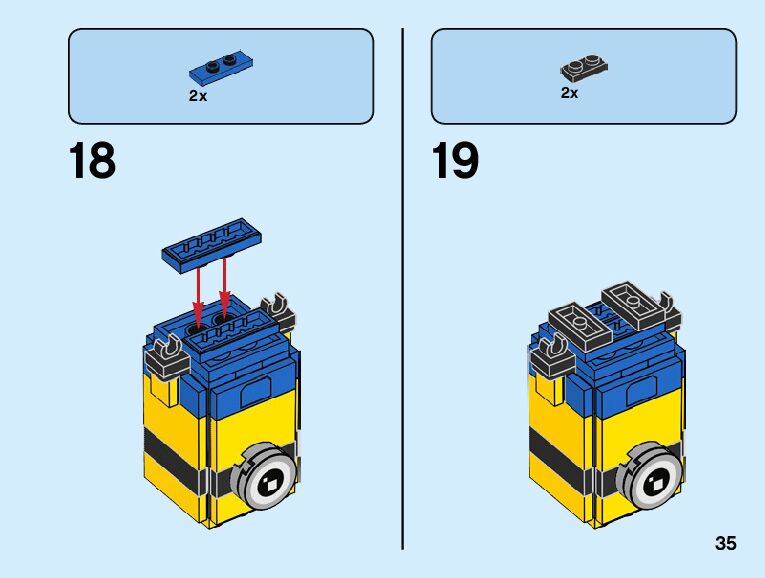 2x

18

2x

19

35