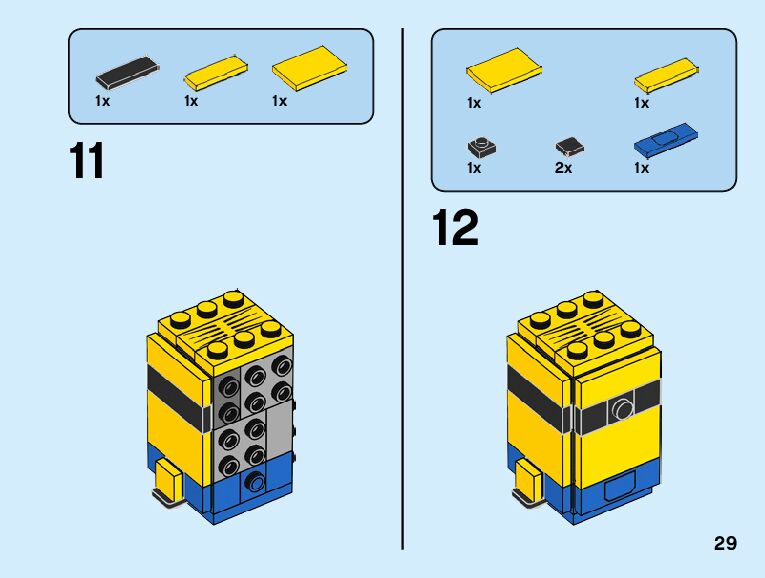 1x 1x 1x

11

1x 1x

1x 2x 1x

12

29