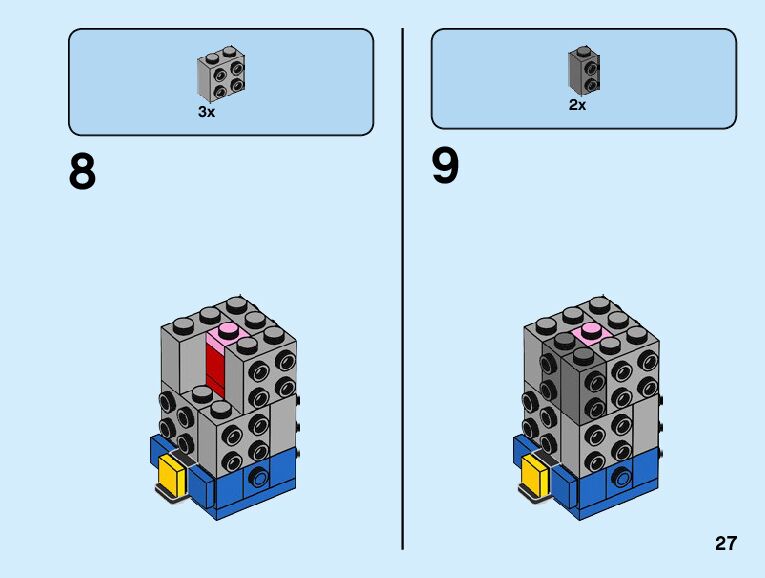 3x

8

2x

9

27