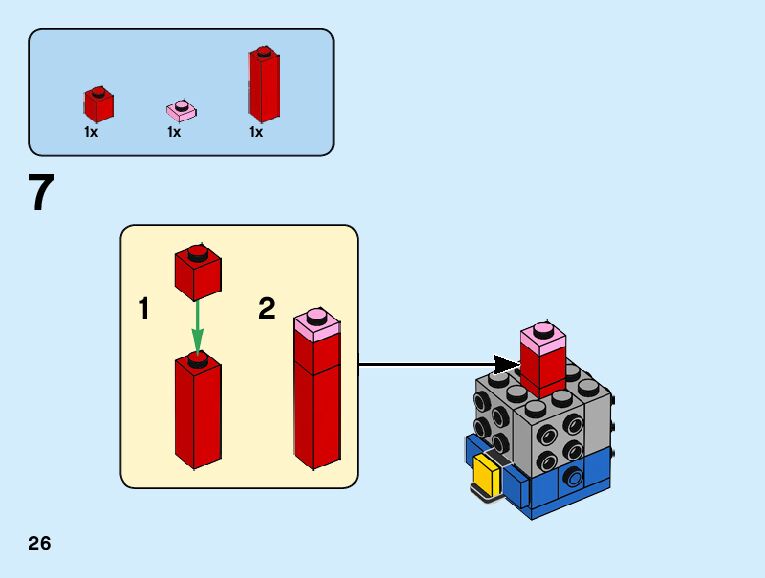 1x 1x 1x

7

1

2

26