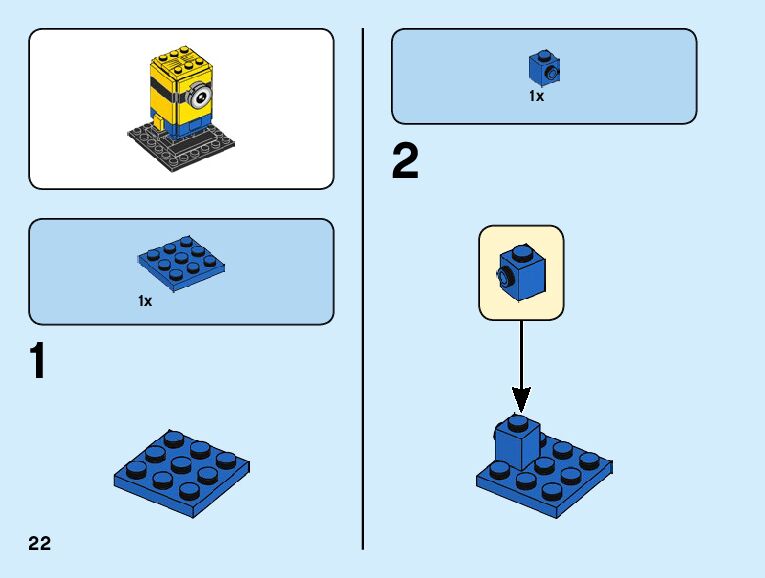 1x

1

22

1x

2