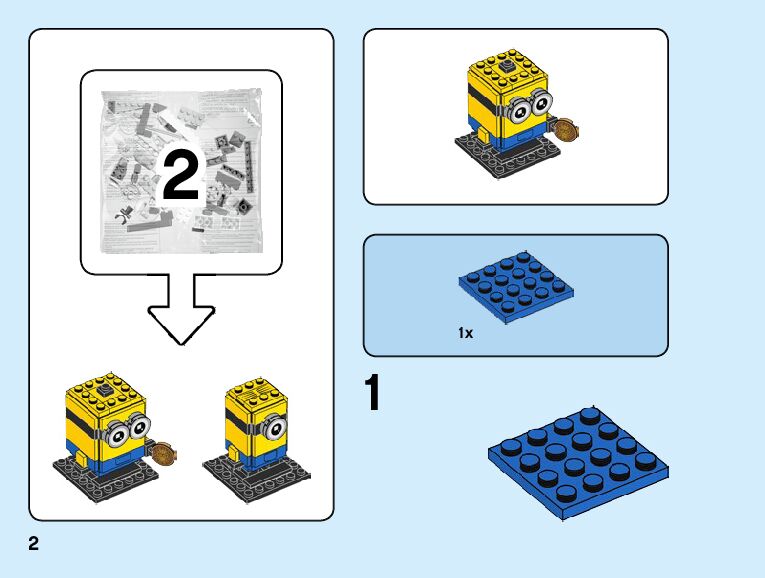 2

1x

1

2