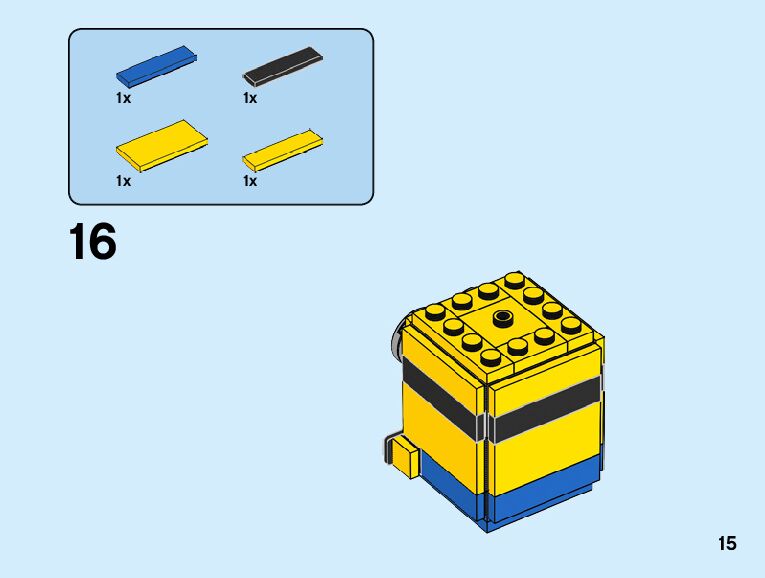 1x

1x

1x

1x

16

15