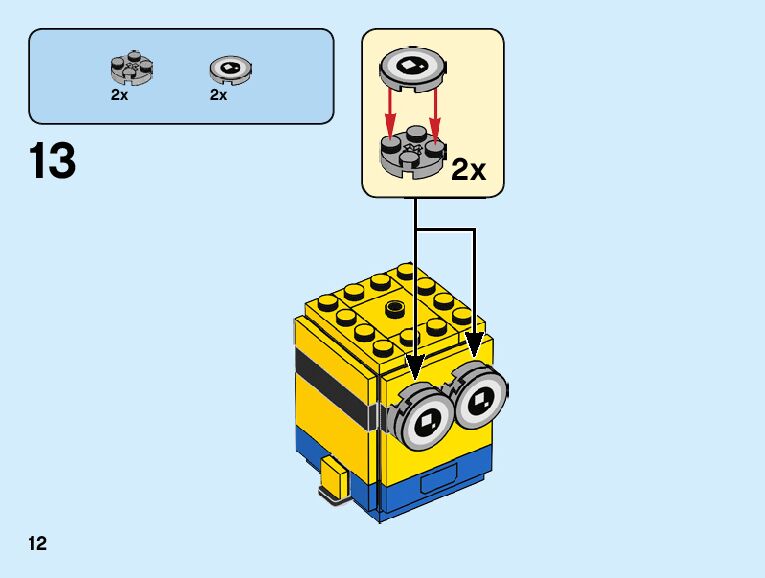 2x 2x

13

2x

12