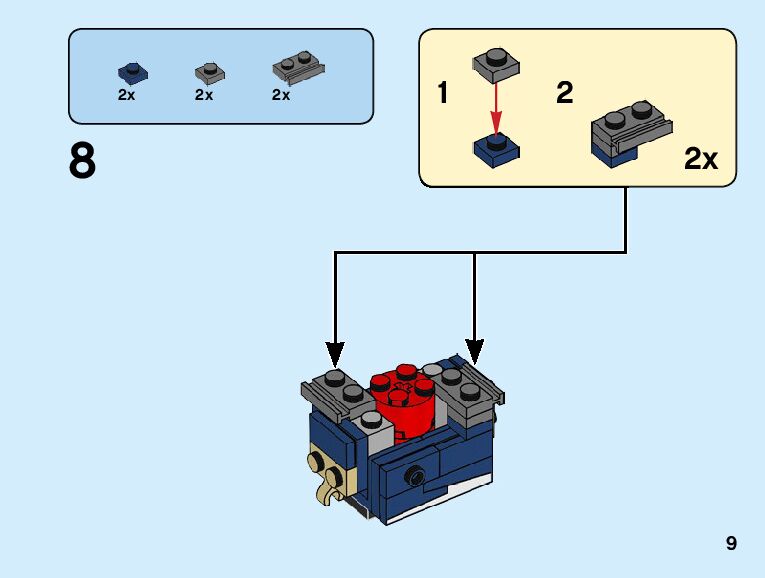 2x
2x
2x

8

1
2
2x

9