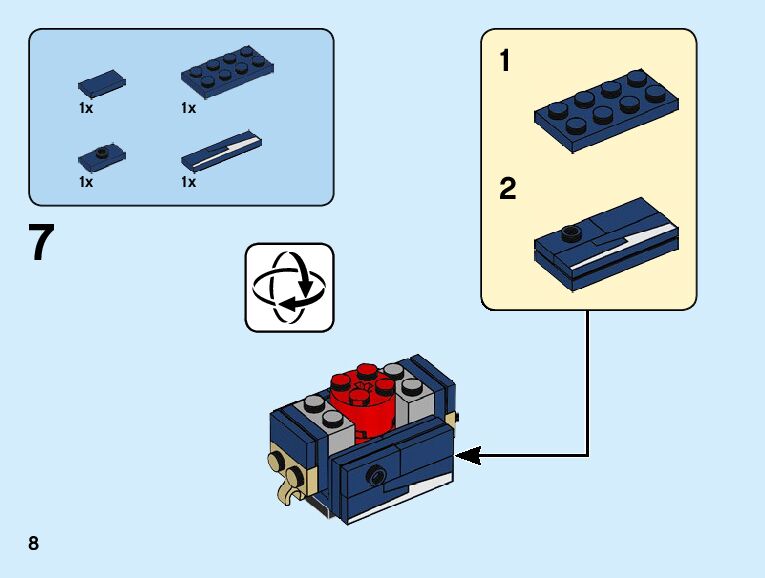 1x
1x
1x
1x

7

1

2

8