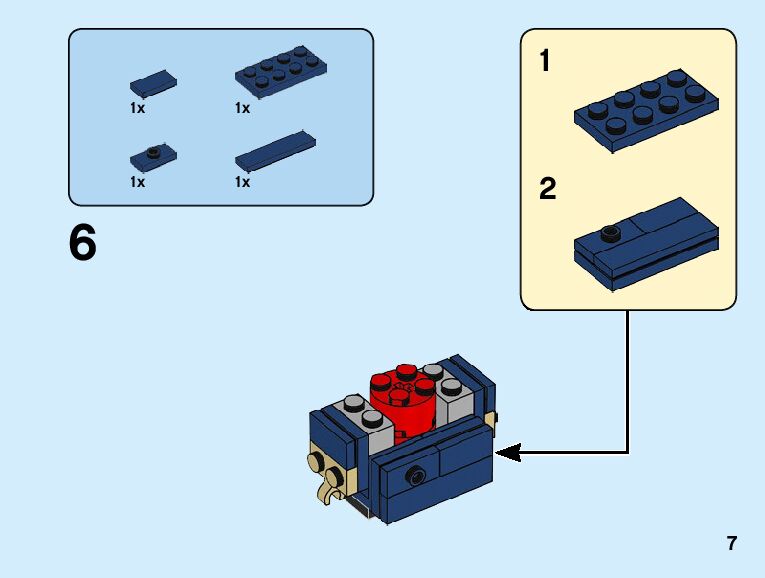 1x
1x
1x
1x

6

1

2

7