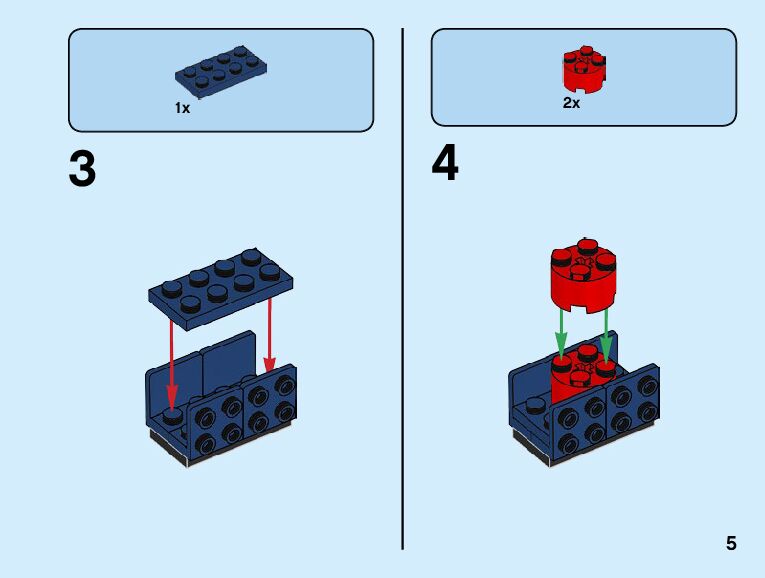 1x

3

2x

4

5