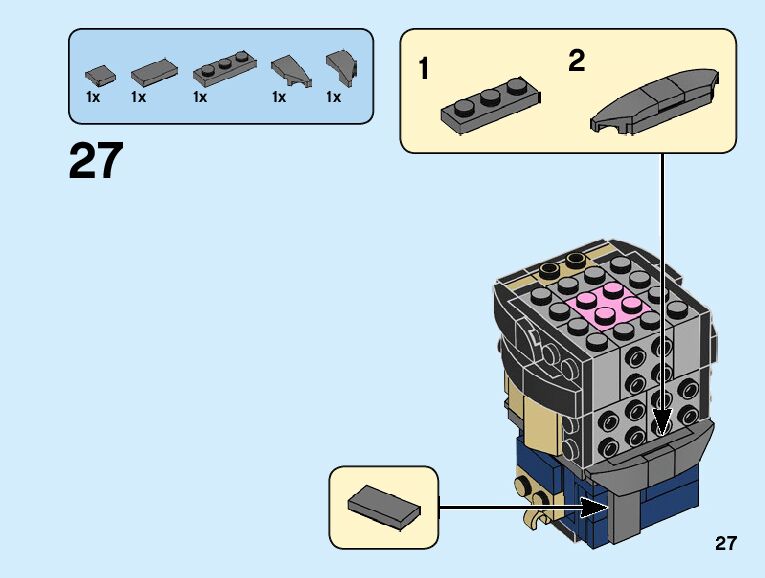 1x 1x 1x 1x 1x

27

1

2

27