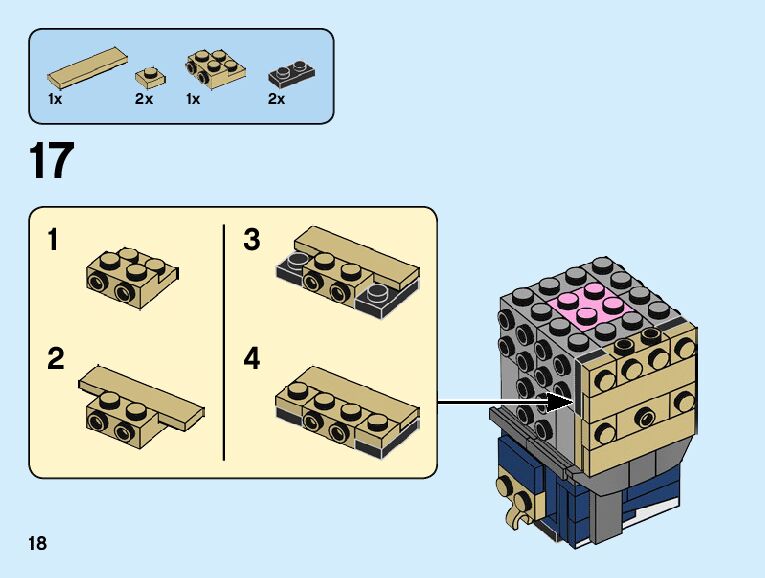 1x 2x 1x 2x

17

1

2

3

4

18