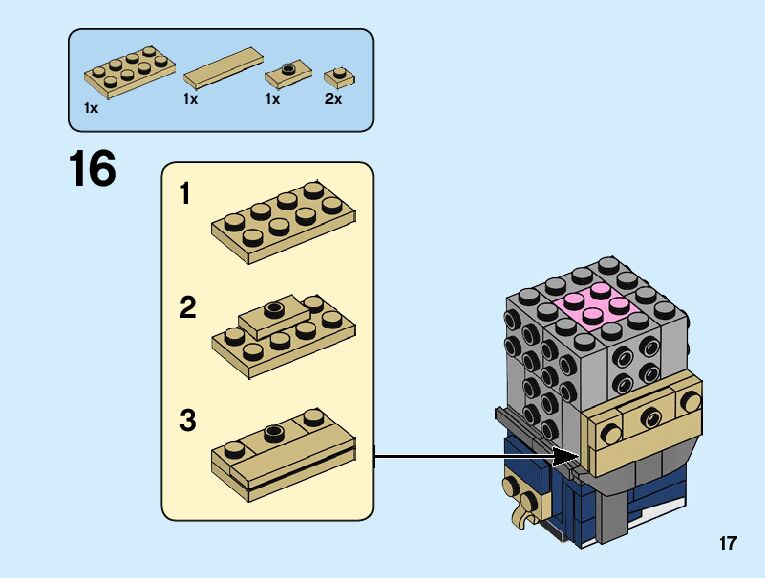 1x 1x 1x 2x

16

1

2

3

17