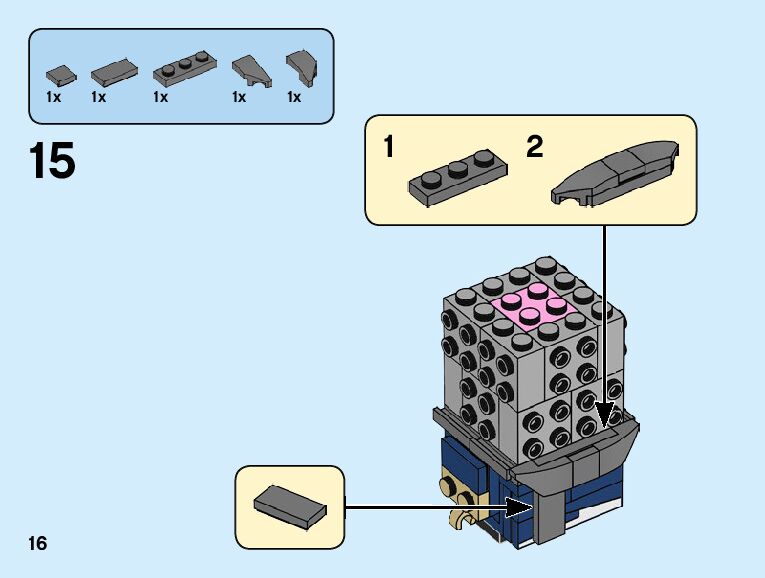 1x 1x 1x 1x 1x

15

1

2

16