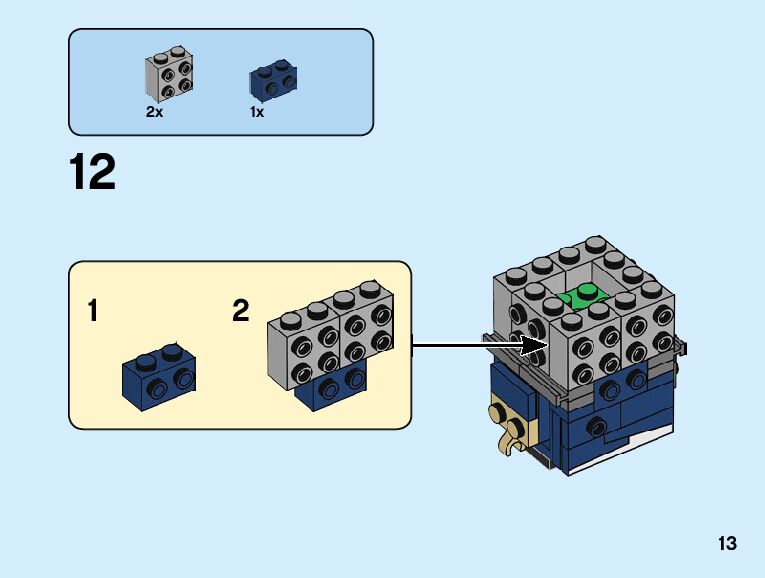 2x 1x

12

1

2

13