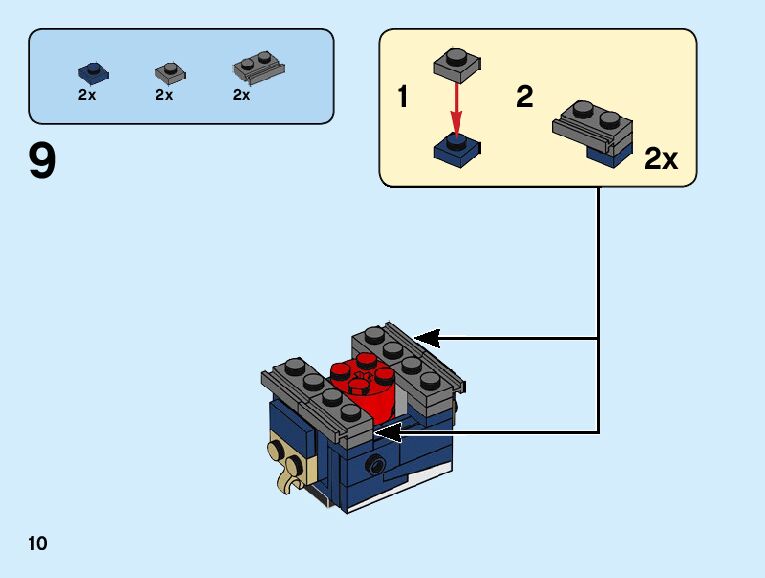 2x 2x 2x

9

1

2

2x

10