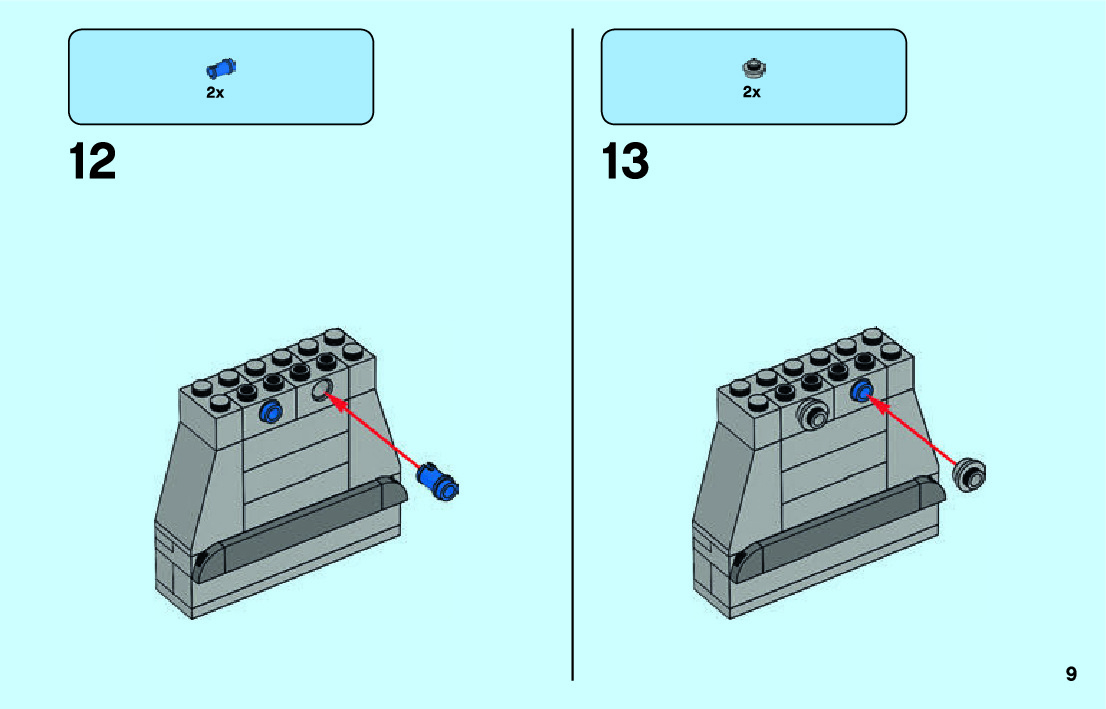 2x

12

2x

13

9