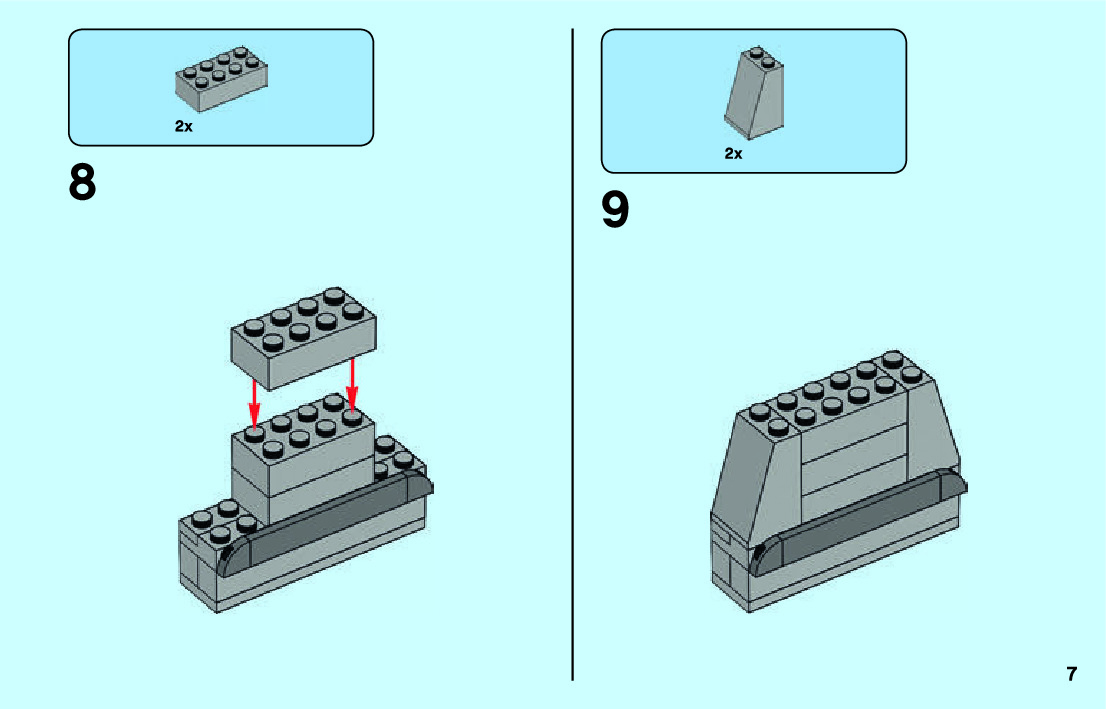 2x

8

2x

9

7