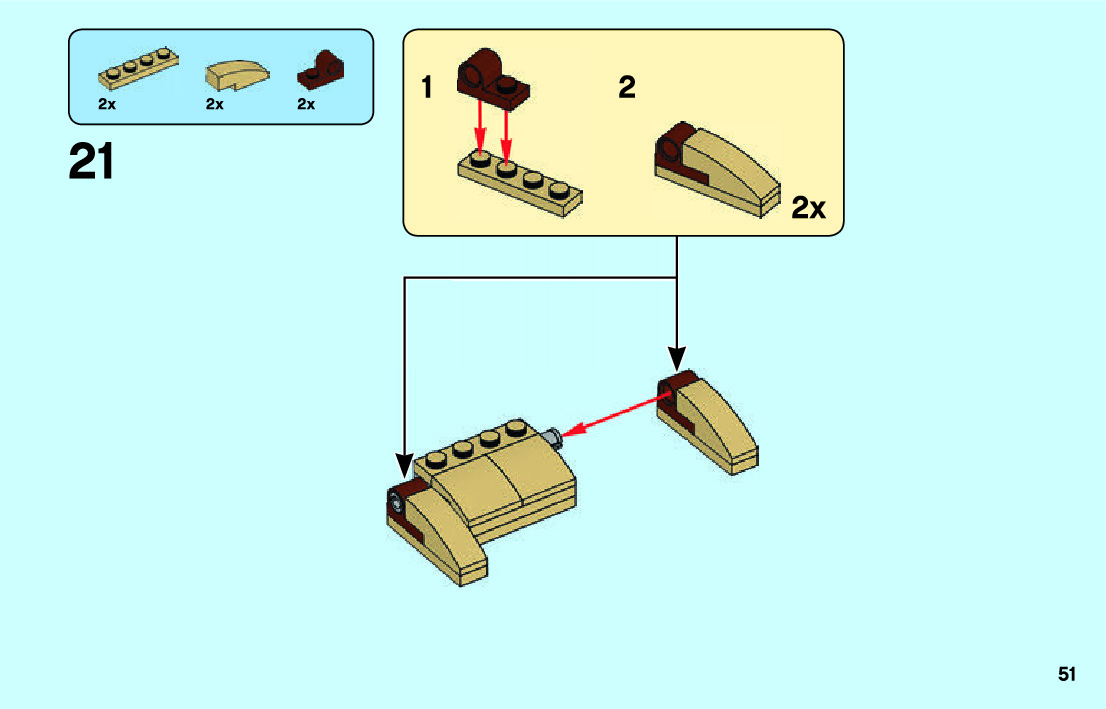 2x 2x 2x

21

1

2

2x

51