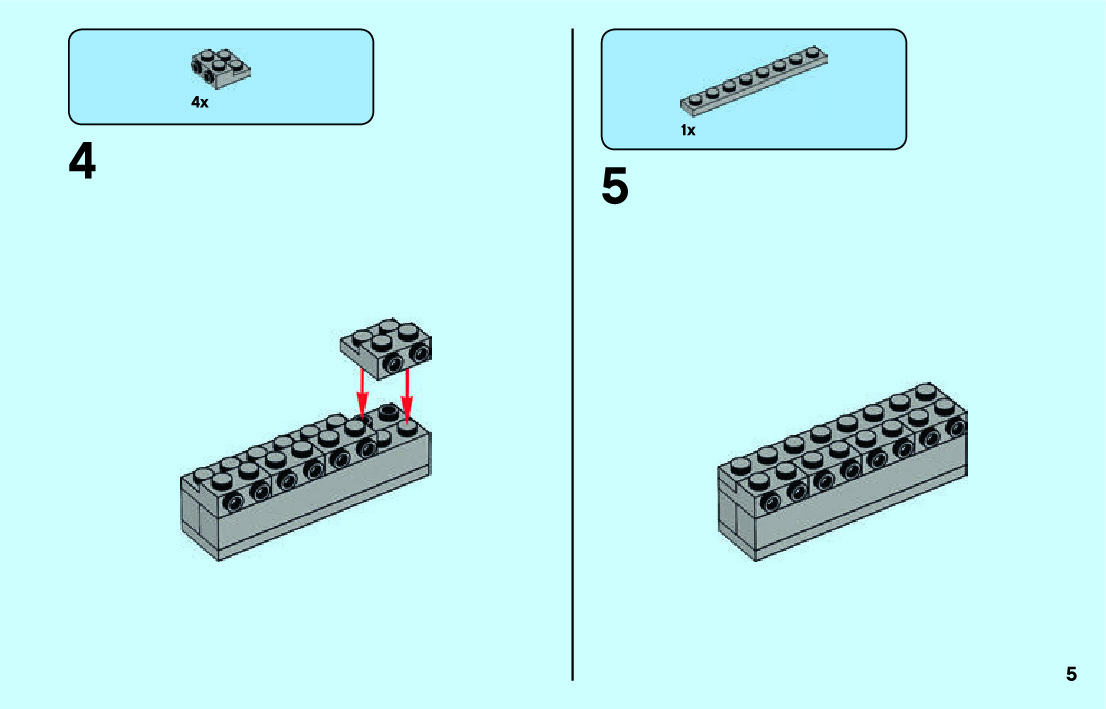 4x

4

1x

5

5