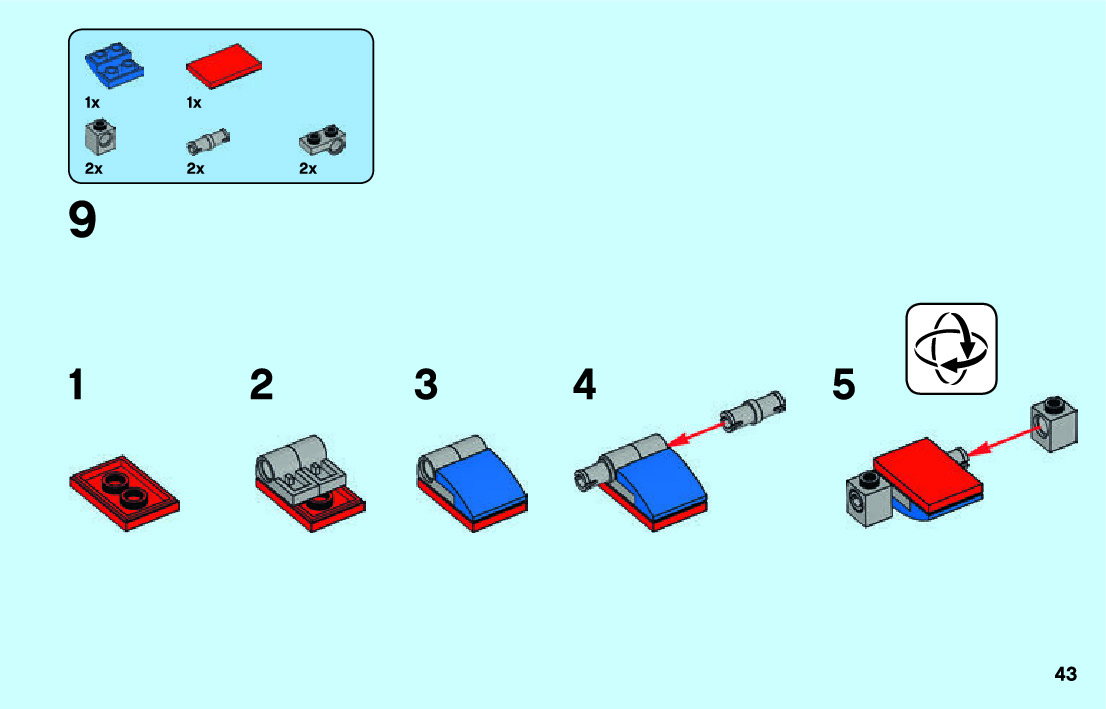 1x 1x
2x 2x 2x

9

1 2 3 4 5

43