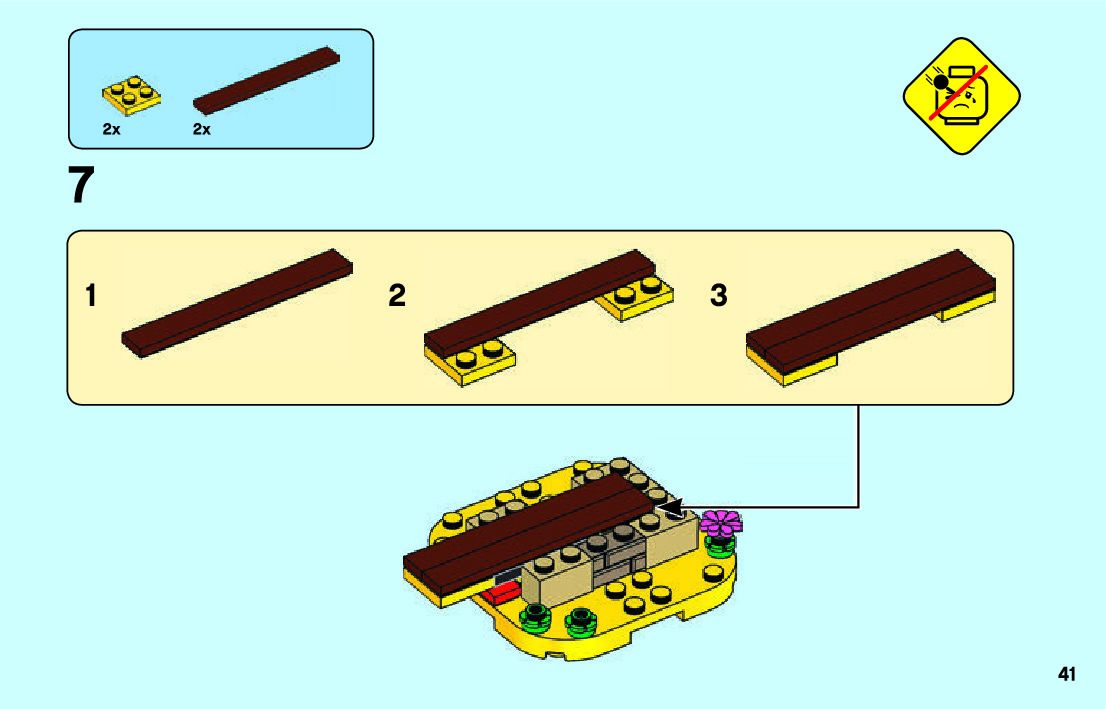 2x
2x

7

1
2
3

41