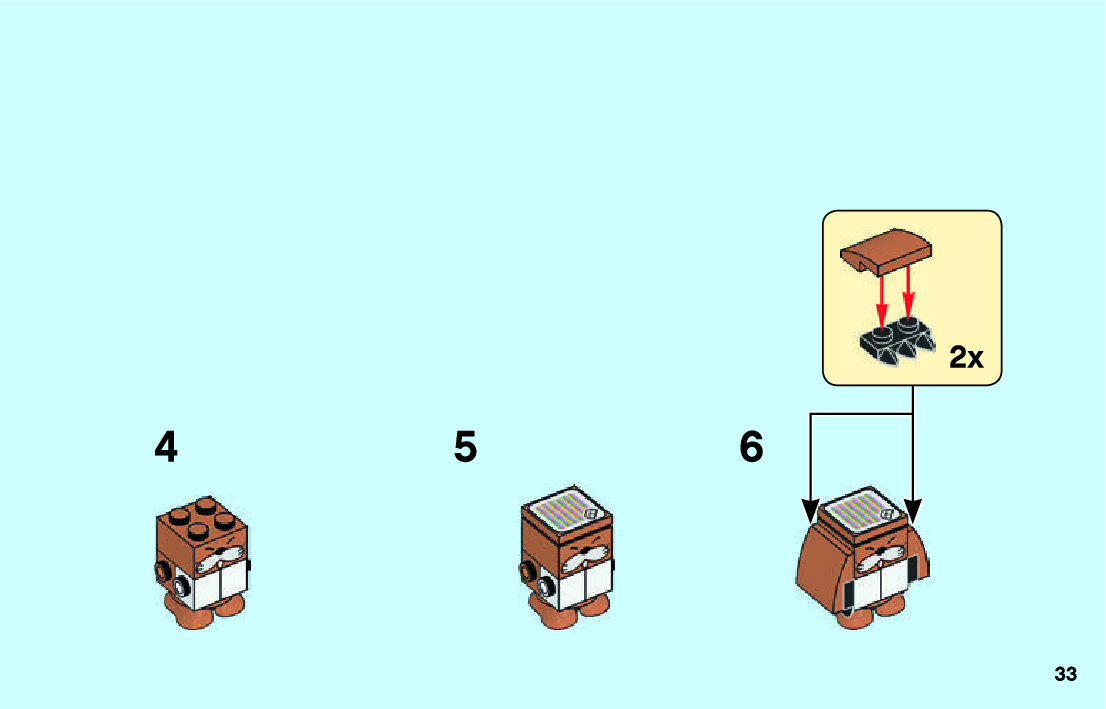 2x

4

5

6

33