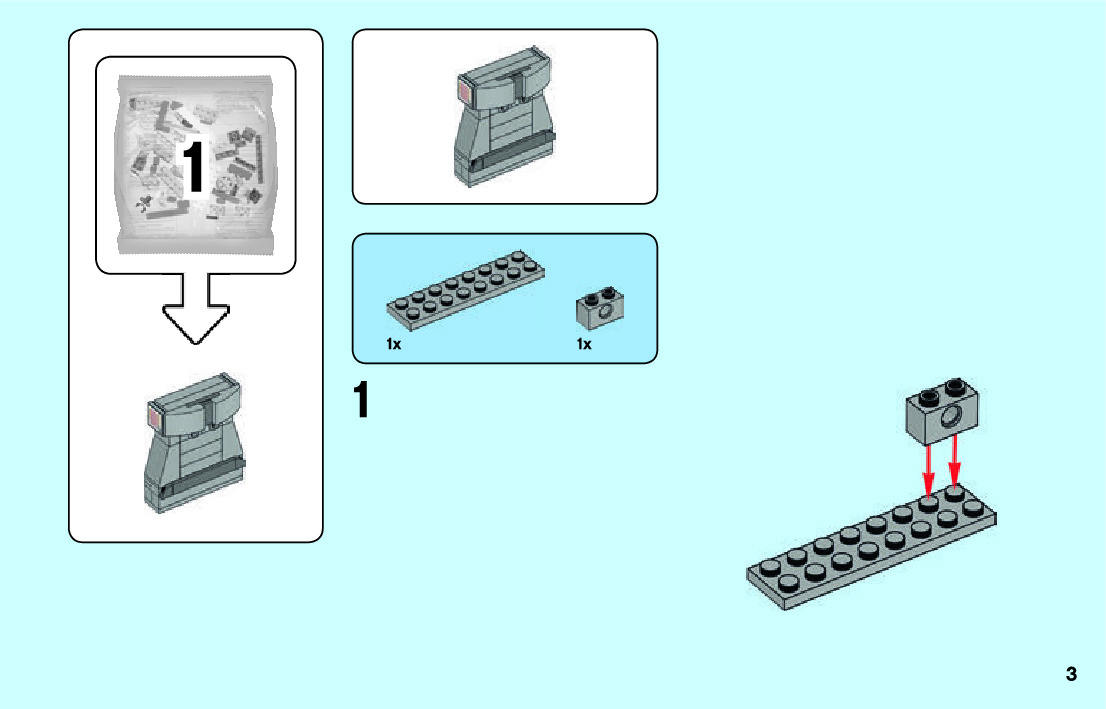 1

1x

1x

1

3