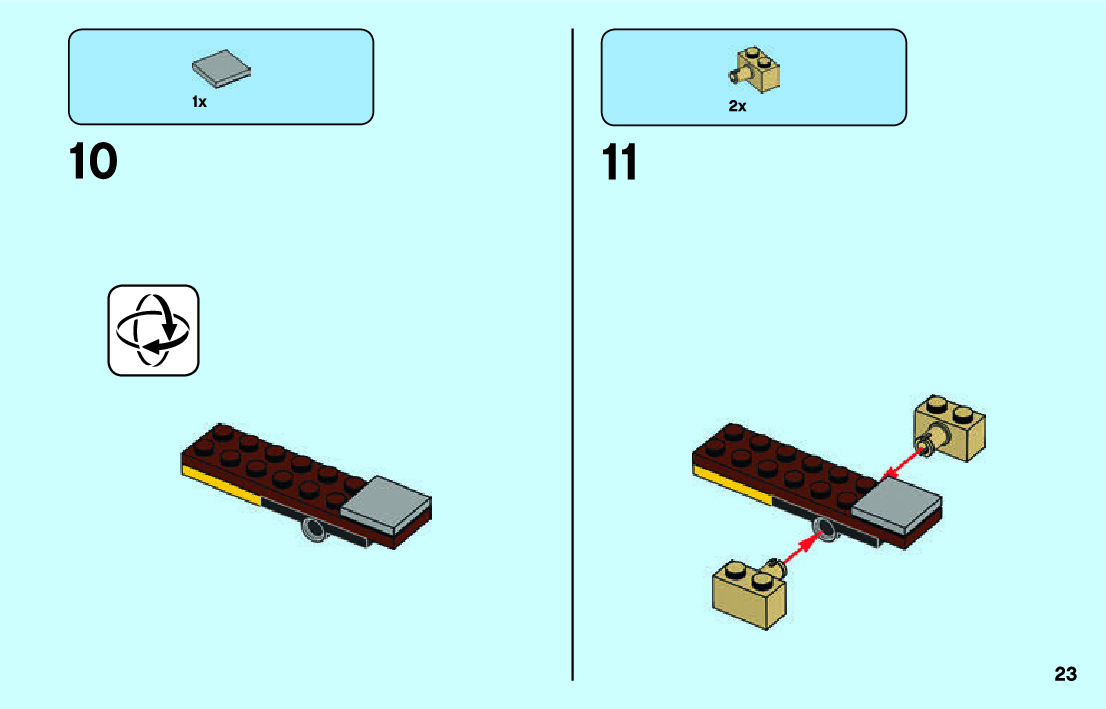 1x

10

2x

11

23