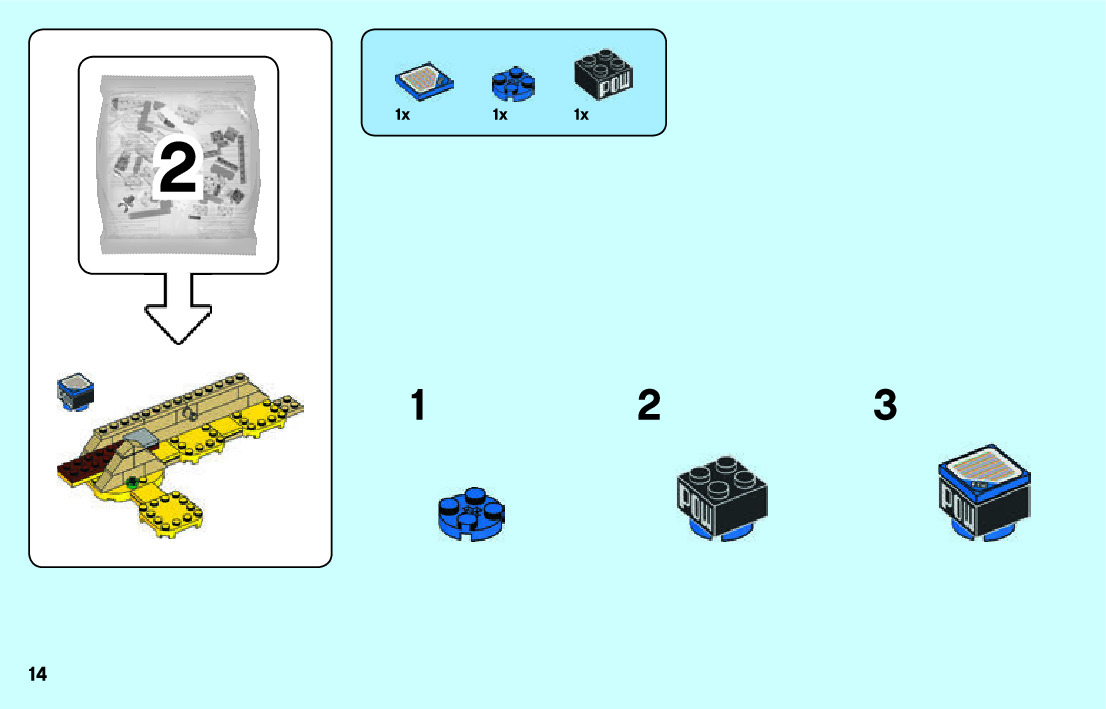 2

1x 1x 1x

POW

1

2

POW

3

POW

14