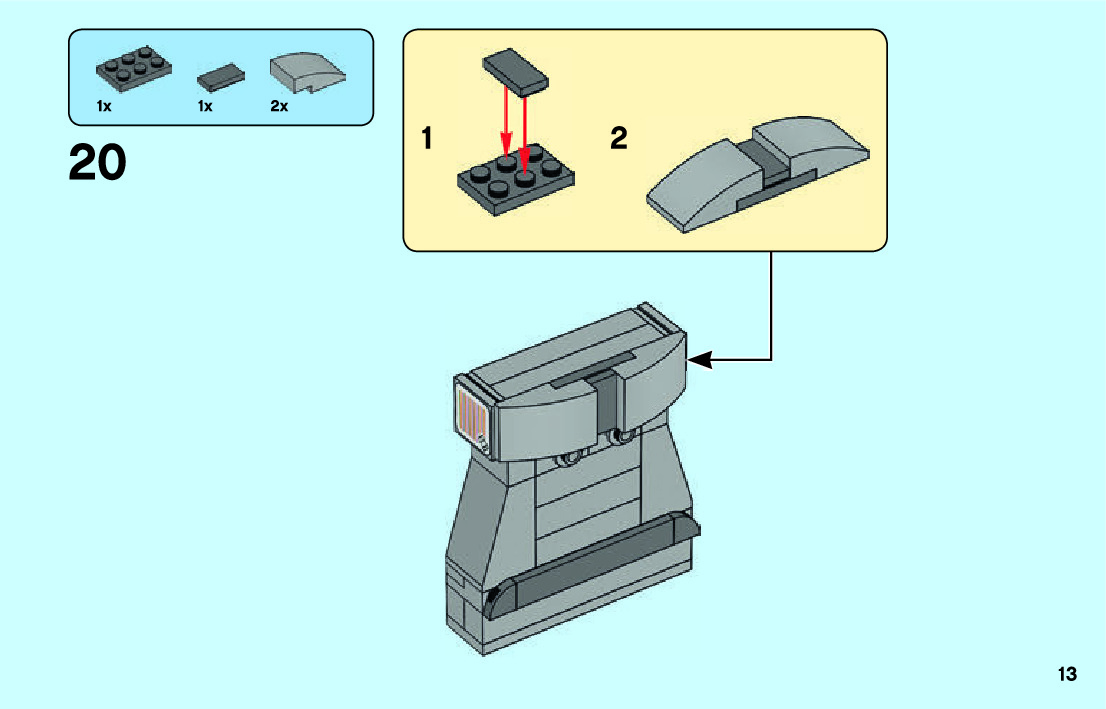 1x
1x
2x

20

1

2

13