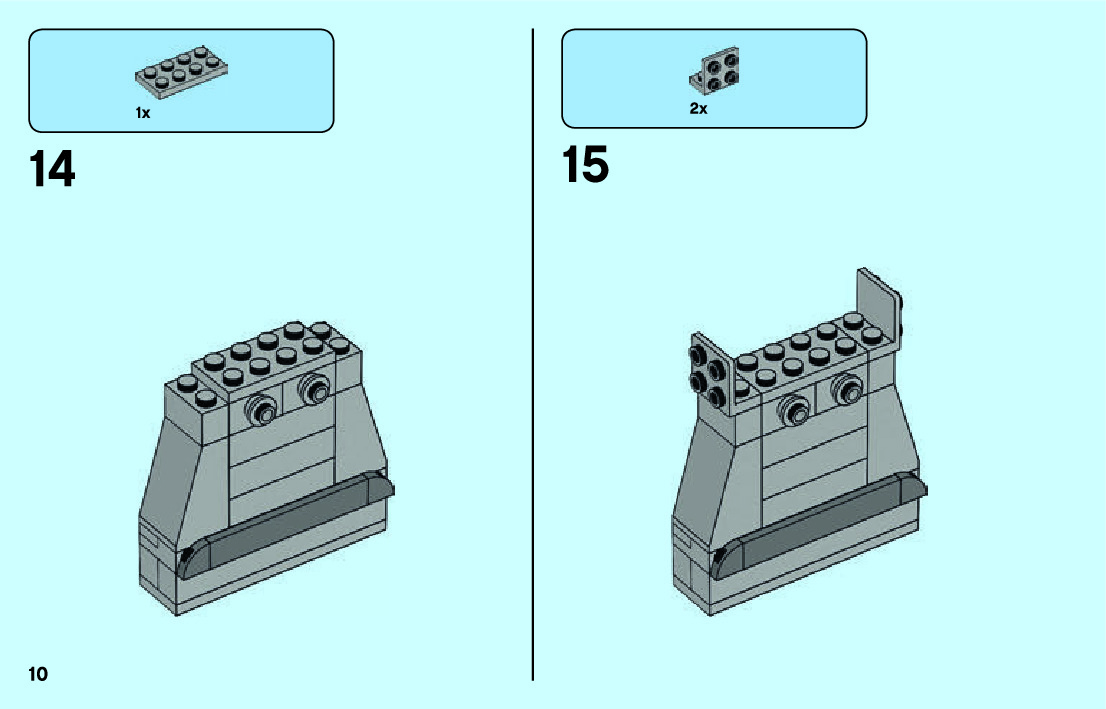 1x

14

2x

15

10