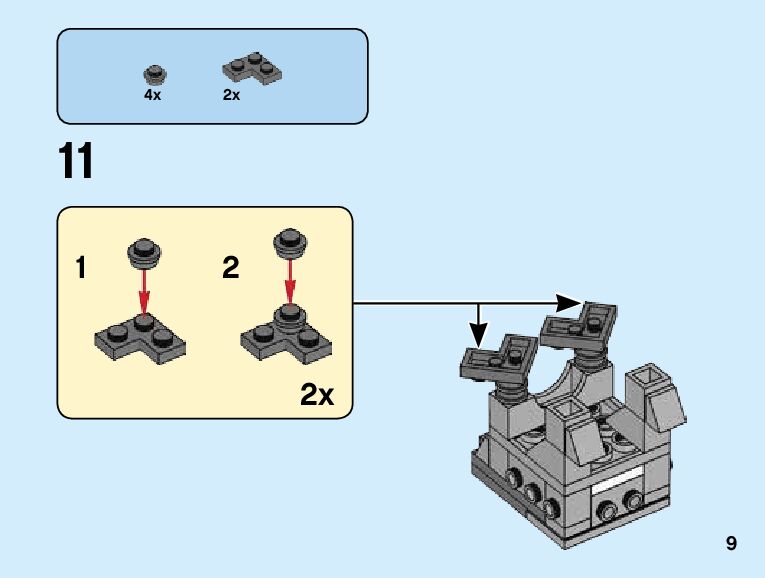 4x
2x

11

1
2
2x

9