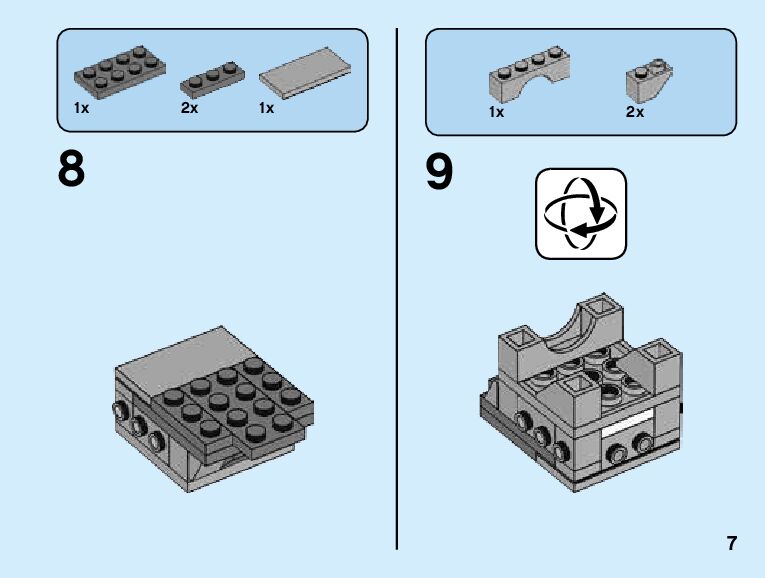 1x 2x 1x

8

1x 2x

9

7