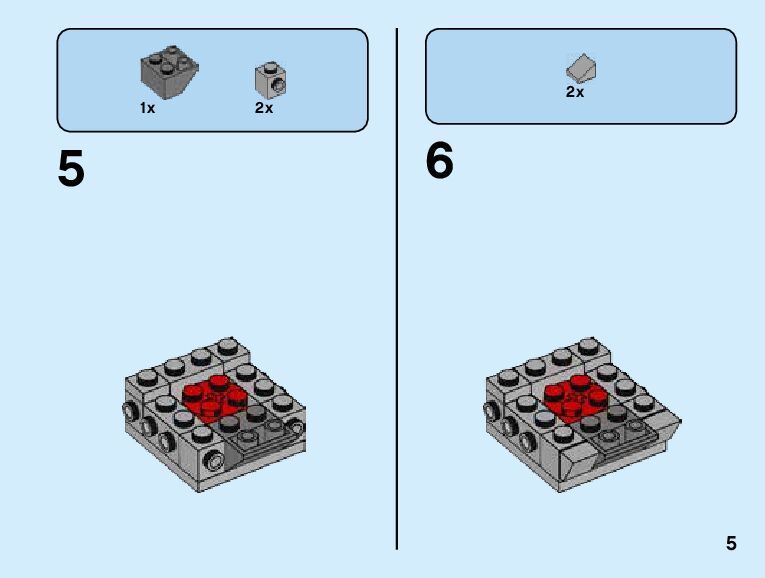 1x
2x

5

2x

6

5