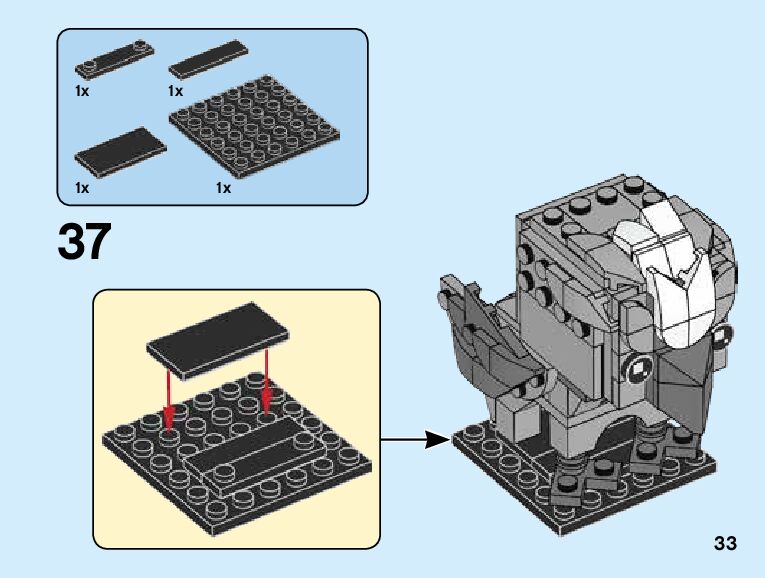 1x 1x

1x 1x

37

33