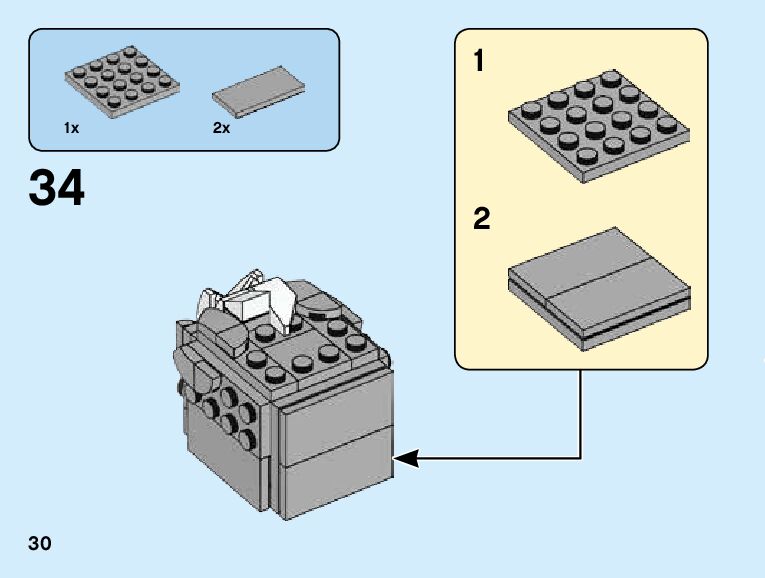 1x
2x

34

1

2

30