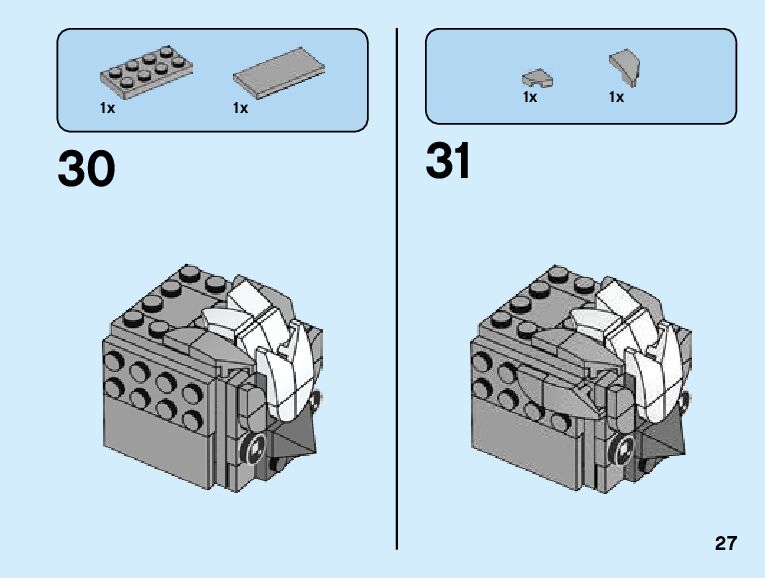 1x 1x

30

1x 1x

31

27