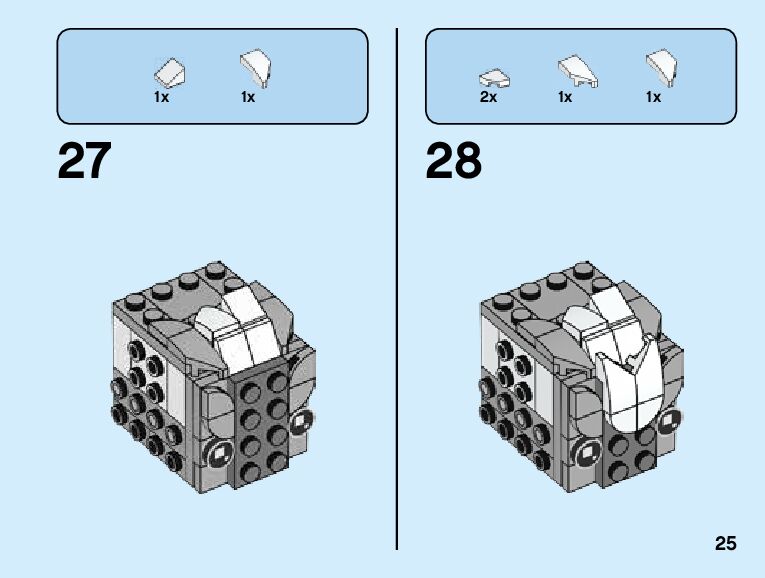 1x 1x

27

2x 1x 1x

28

25