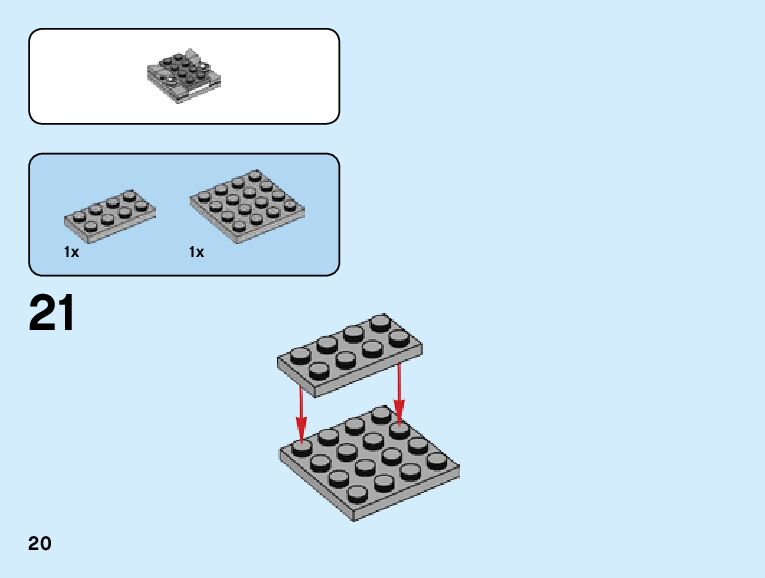 1x
1x

21

20