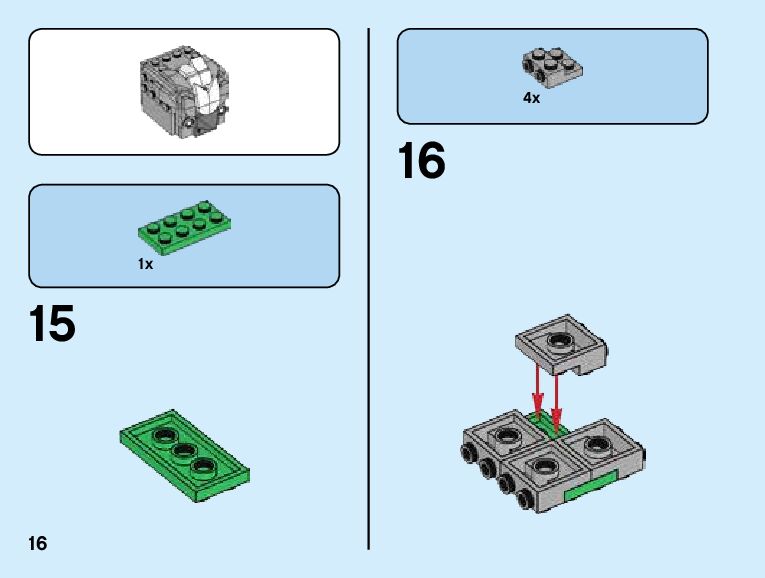 1x

15

16

4x

16