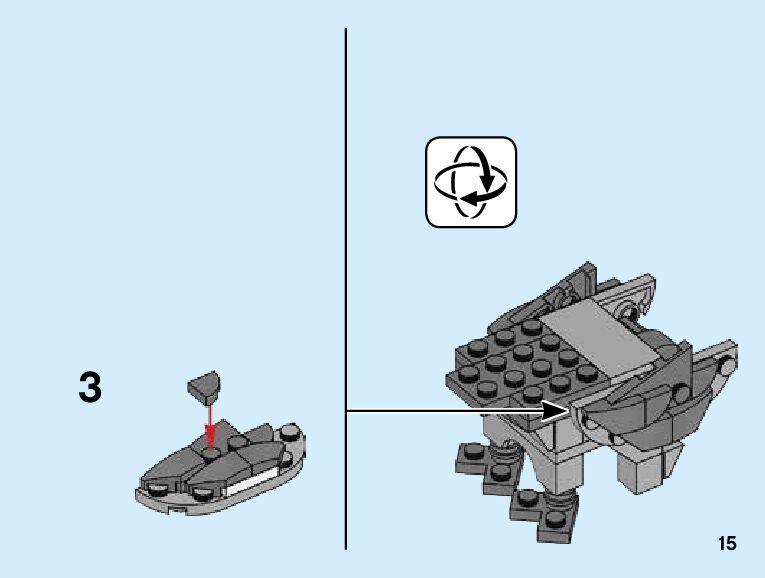 3

15