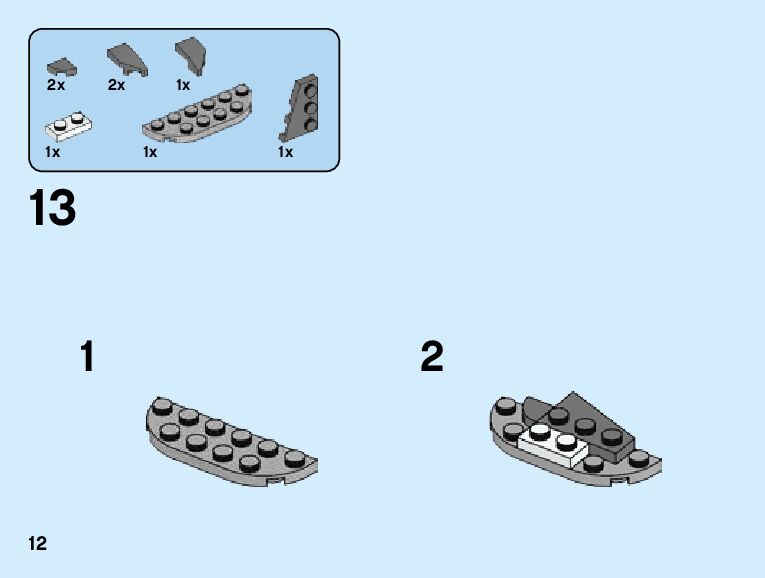 2x 2x 1x

1x 1x 1x

13

1

2

12