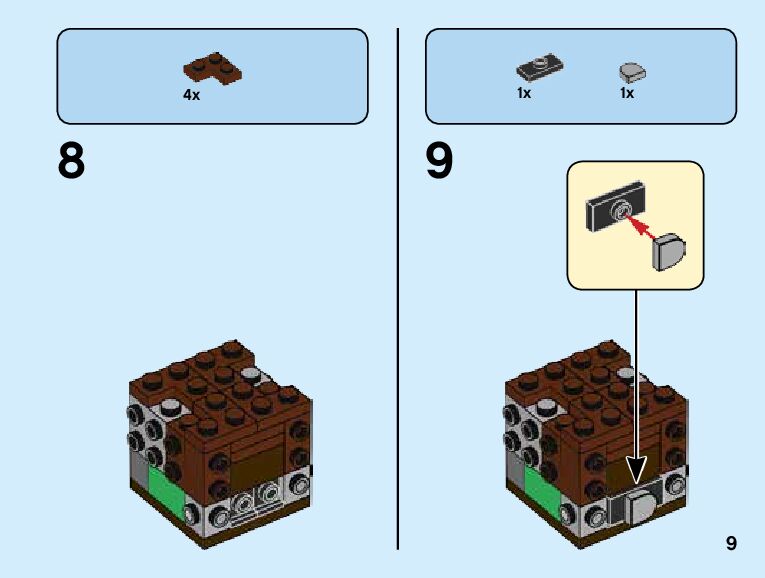 4x

8

1x 1x

9

9