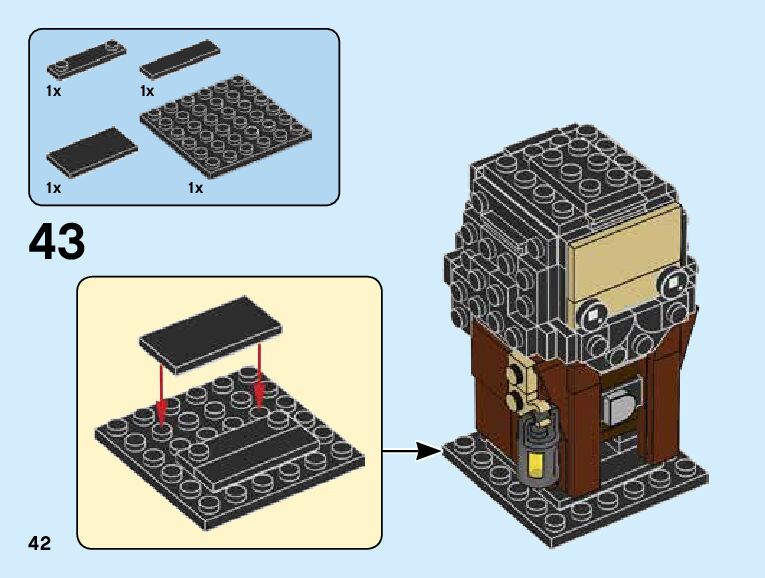 1x 1x

1x 1x

43

42