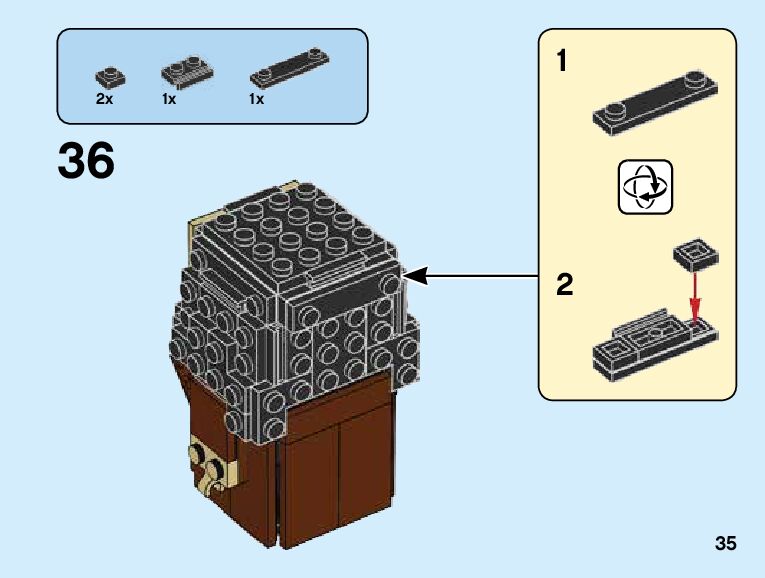 2x 1x 1x

36

1

2

35