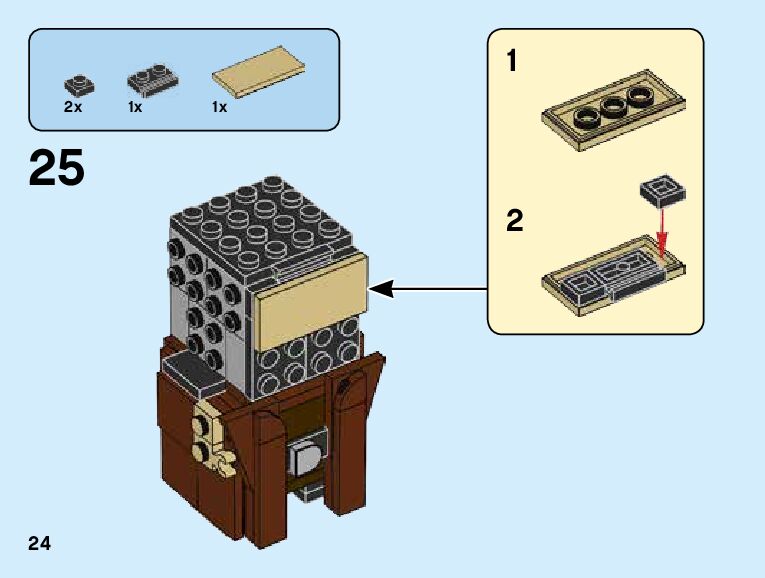 2x 1x 1x

25

1

2

24