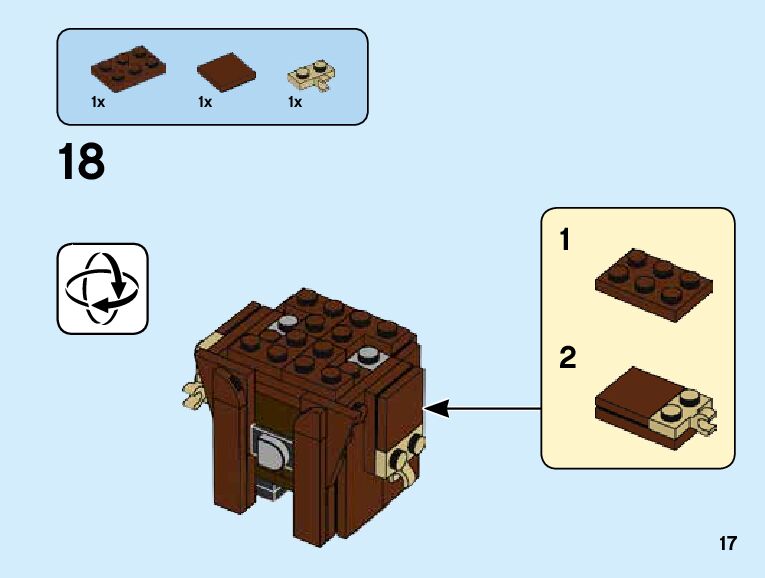 1x 1x 1x

18

1

2

17