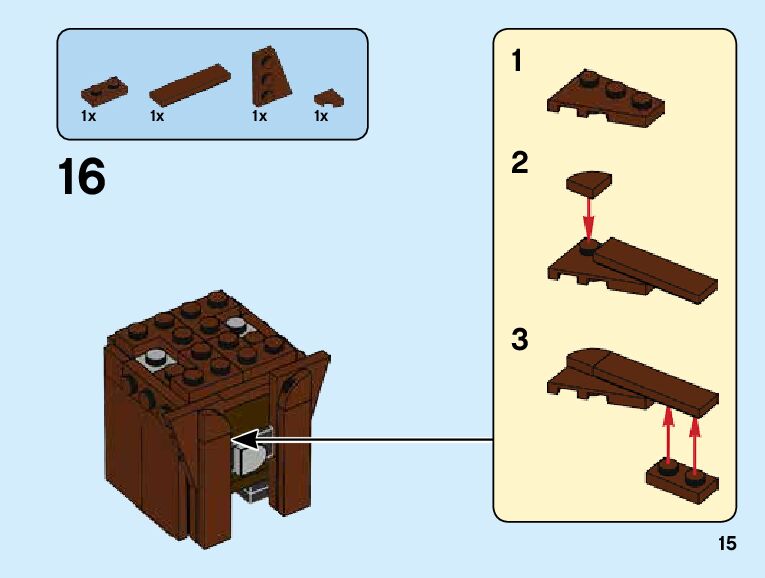 1x 1x 1x 1x

16

1

2

3

15