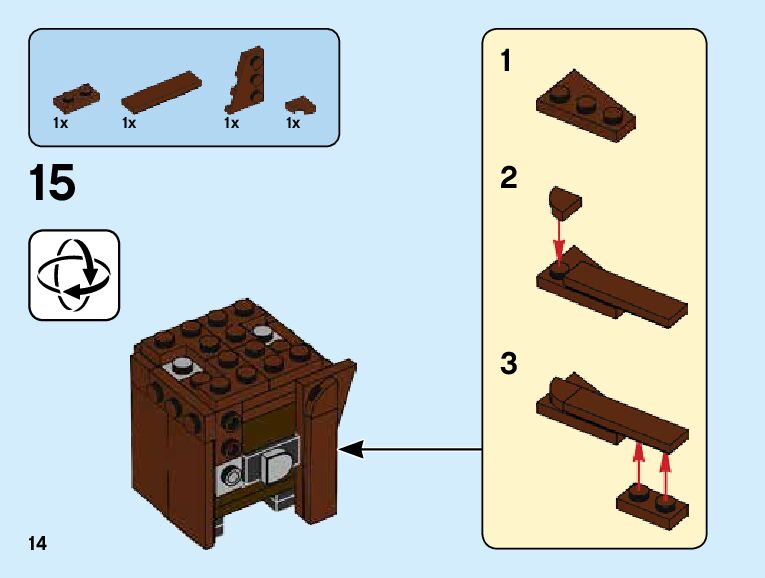 1x 1x 1x 1x

15

1

2

3

14